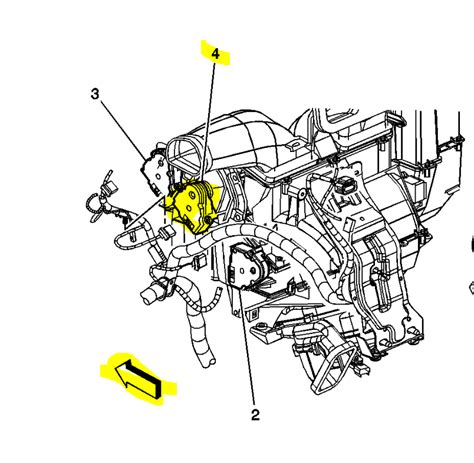 4
3
2